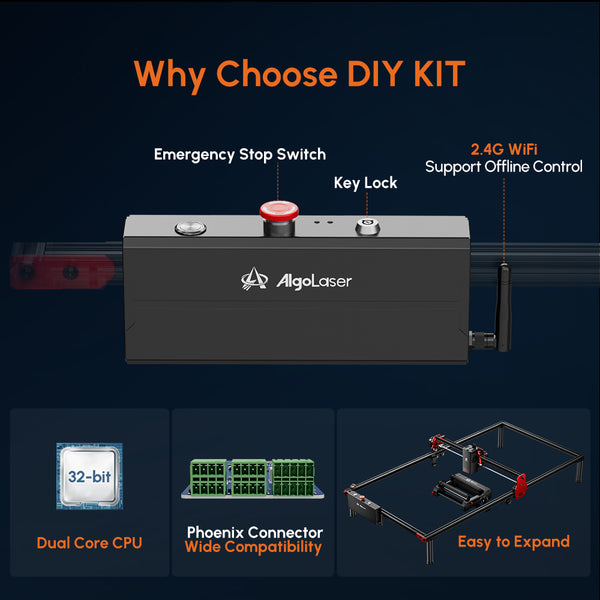 Why Choose DIY KIT

Emergency Stop Switch

Key Lock

2.4G WiFi
Support Offline Control

AlgoLaser

32-bit

Dual Core CPU

Phoenix Connector
Wide Compatibility

Easy to Expand