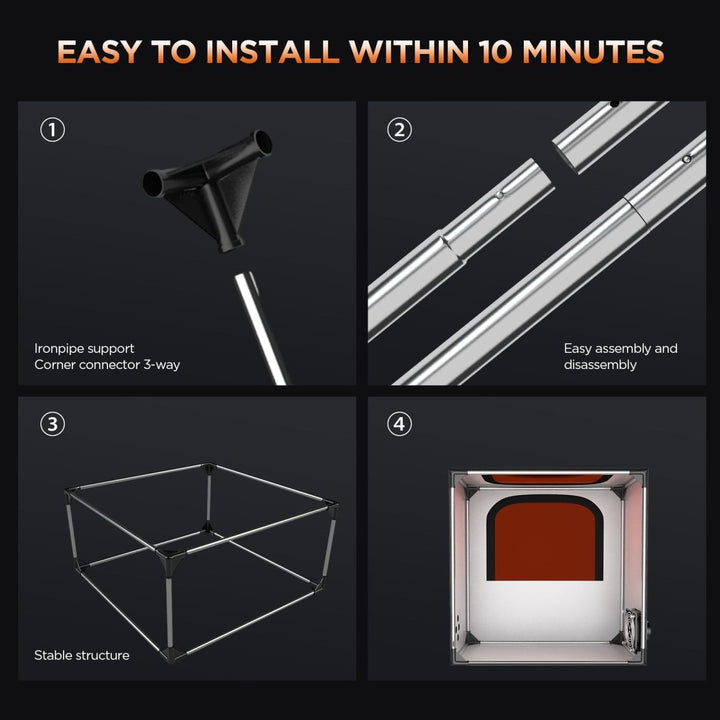 EASY TO INSTALL WITHIN 10 MINUTES

①

Ironpipe support
Corner connector 3-way

②

Easy assembly and disassembly

③

Stable structure

④