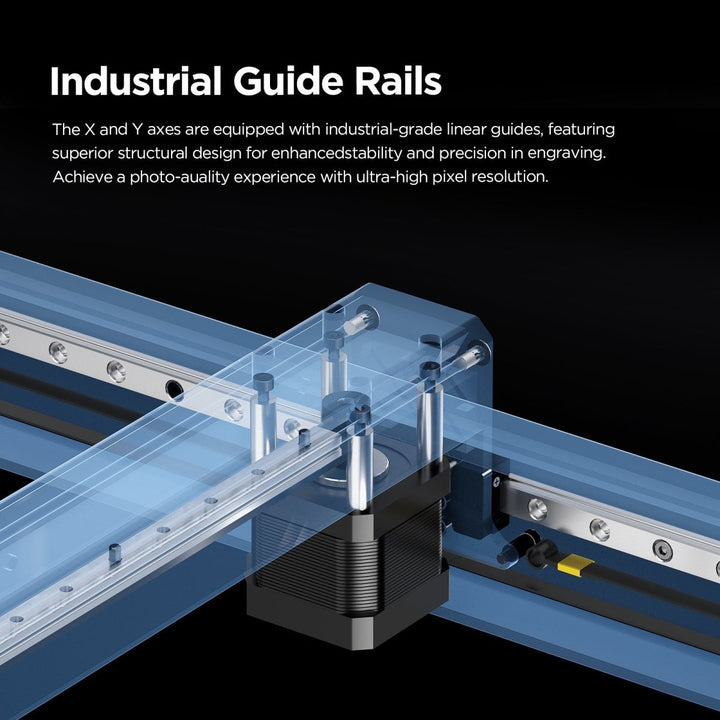 Industrial Guide Rails

The X and Y axes are equipped with industrial-grade linear guides, featuring superior structural design for enhancedstability and precision in engraving. Achieve a photo-auality experience with ultra-high pixel resolution.