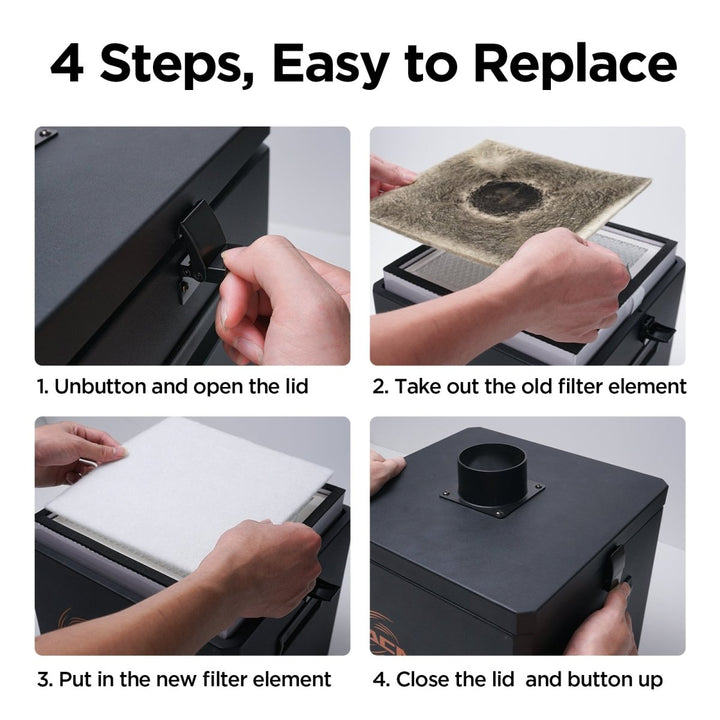 4 Steps, Easy to Replace

1. Unbutton and open the lid

2. Take out the old filter element

3. Put in the new filter element

4. Close the lid and button up