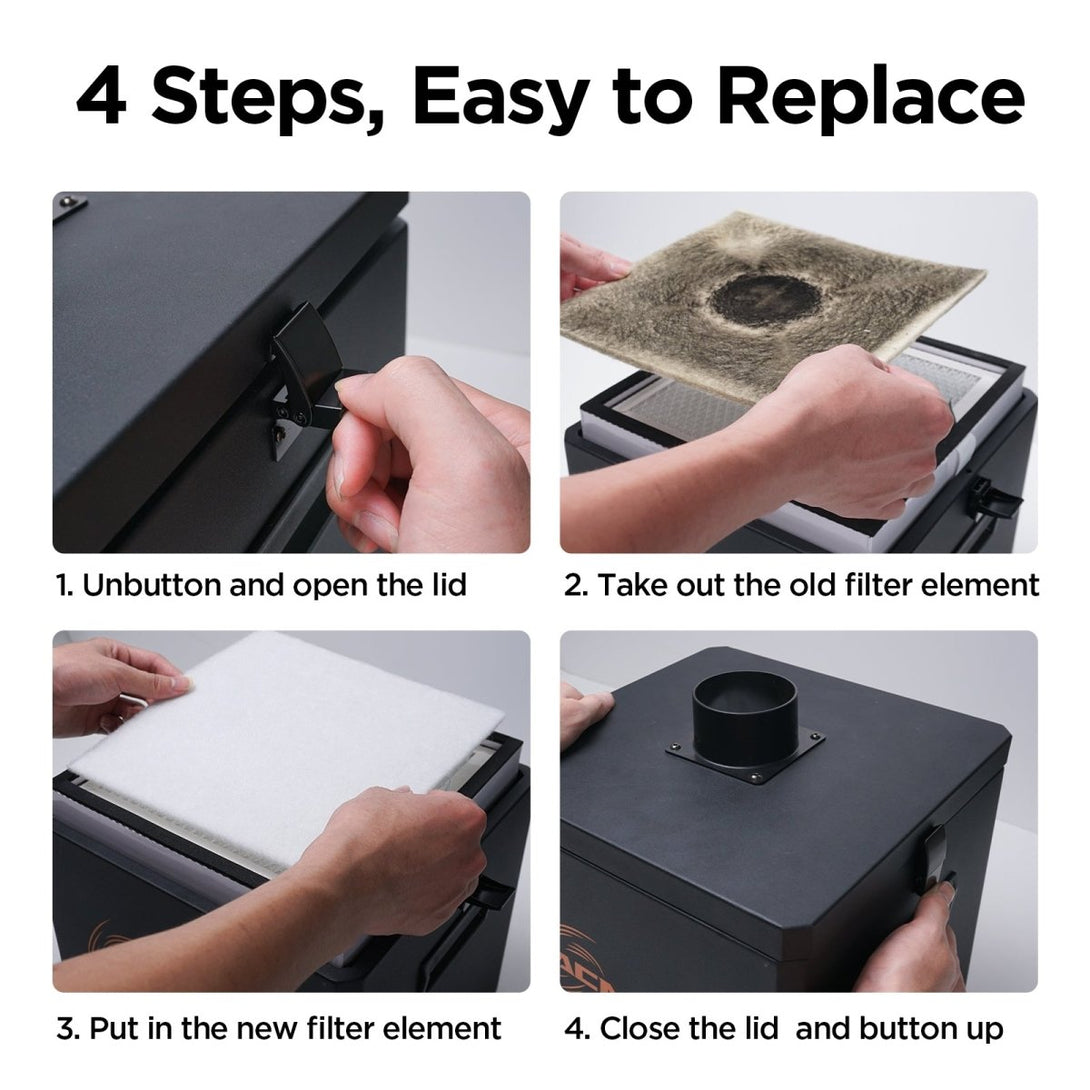 4 Steps, Easy to Replace

1. Unbutton and open the lid

2. Take out the old filter element

3. Put in the new filter element

4. Close the lid  and button up