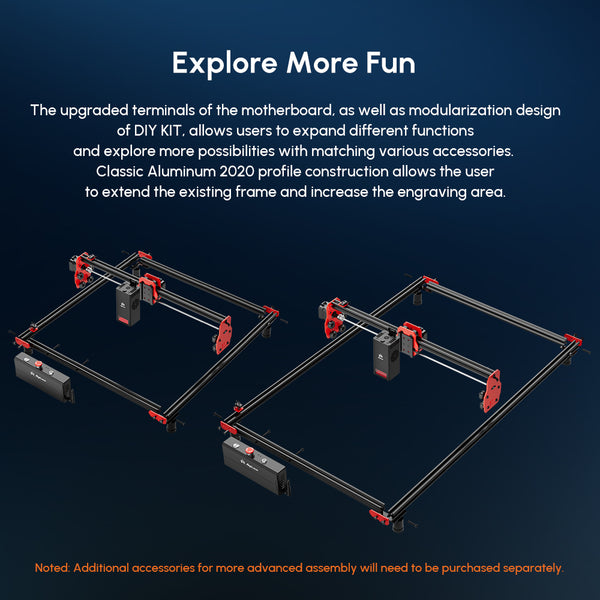 Explore More Fun

The upgraded terminals of the motherboard, as well as modularization design of DIY KIT, allows users to expand different functions and explore more possibilities with matching various accessories. Classic Aluminum 2020 profile construction allows the user to extend the existing frame and increase the engraving area.

Noted: Additional accessories for more advanced assembly will need to be purchased separately.