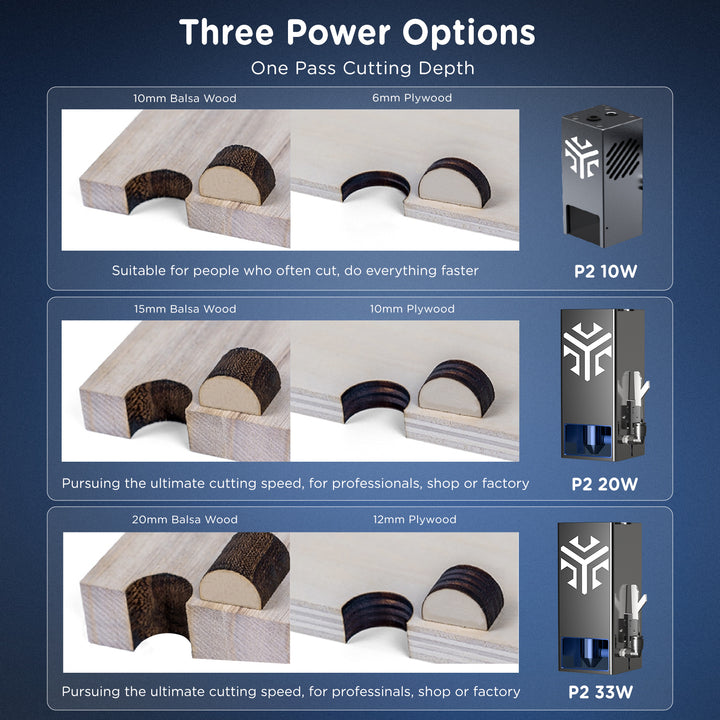 Three Power Options

One Pass Cutting Depth

10mm Balsa Wood

6mm Plywood

Suitable for people who often cut, do everything faster

P2 10W

15mm Balsa Wood

10mm Plywood

Pursuing the ultimate cutting speed, for professionals, shop or factory

P2 20W

20mm Balsa Wood

12mm Plywood

Pursuing the ultimate cutting speed, for professinals, shop or factory

P2 33W